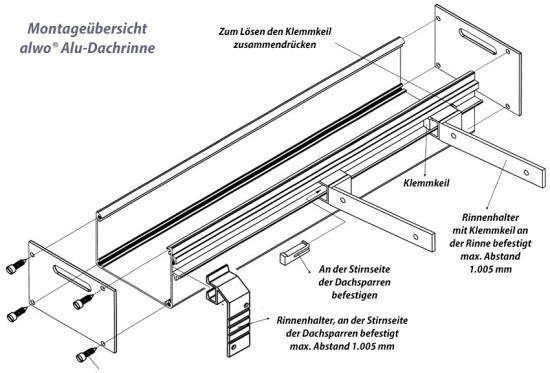 Montageübersicht
alwo® Alu-Dachrinne

Zum Lösen den Klemmkeil zusammendrücken

Klemmkeil

Rinnenhalter mit Klemmkeil an der Rinne befestigt max. Abstand 1.005 mm

An der Stirnseite der Dachsparren befestigen

Rinnenhalter, an der Stirnseite der Dachsparren befestigt max. Abstand 1.005 mm